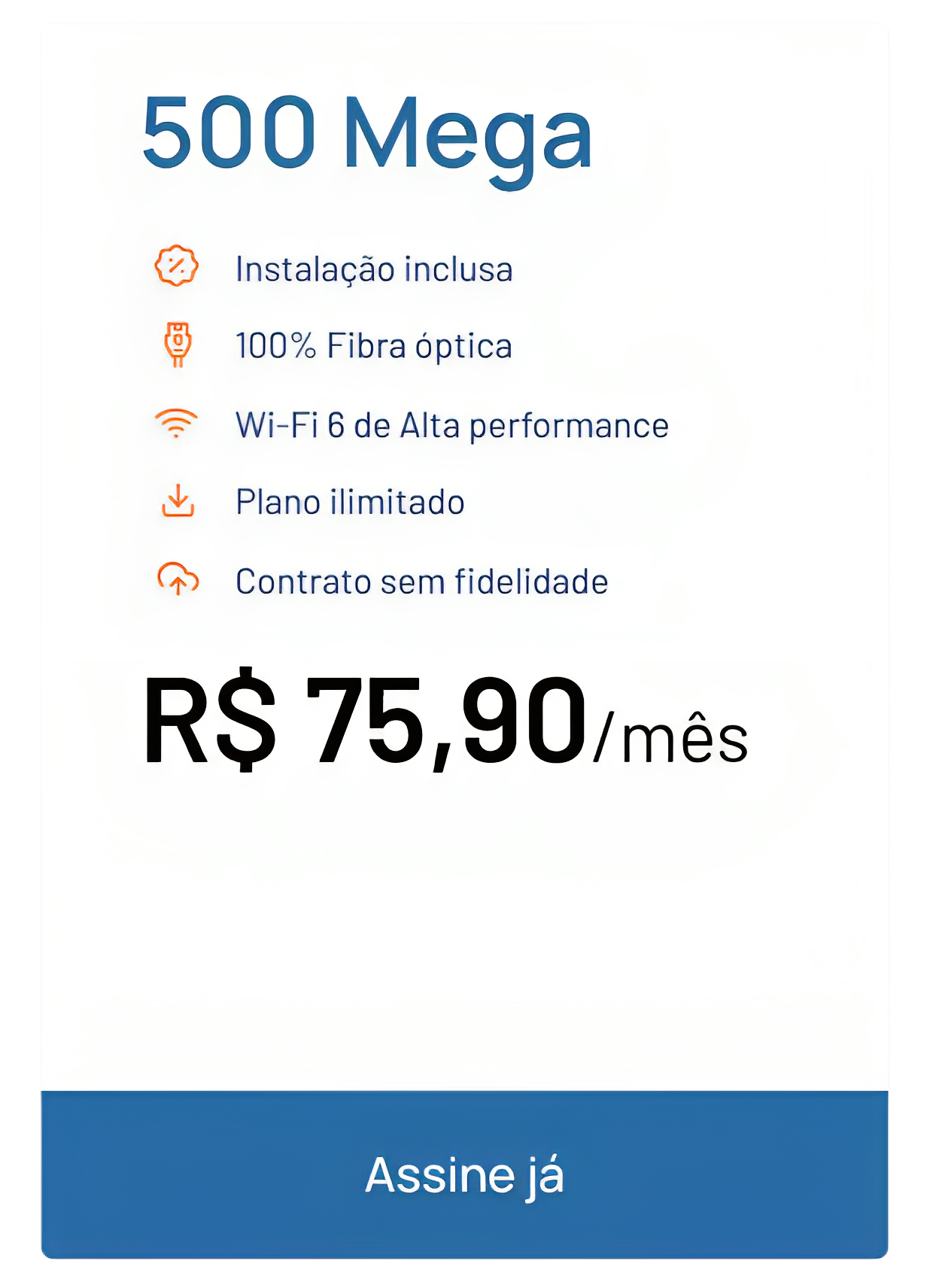 500 Mega

Instalação inclusa

100% Fibra óptica

Wi-Fi 6 de Alta performance

Plano ilimitado

Contrato sem fidelidade

R$ 75,90/mês

Assine já